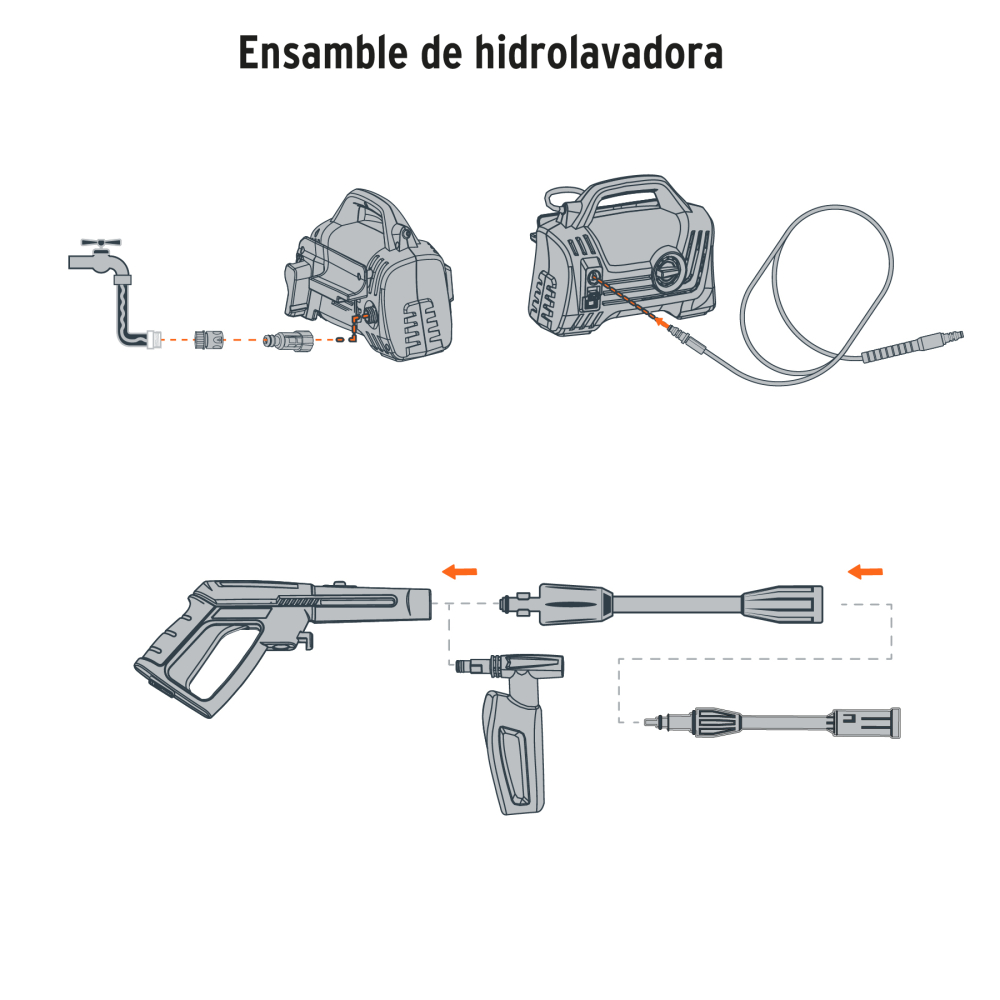 Ensamble de hidrolavadora